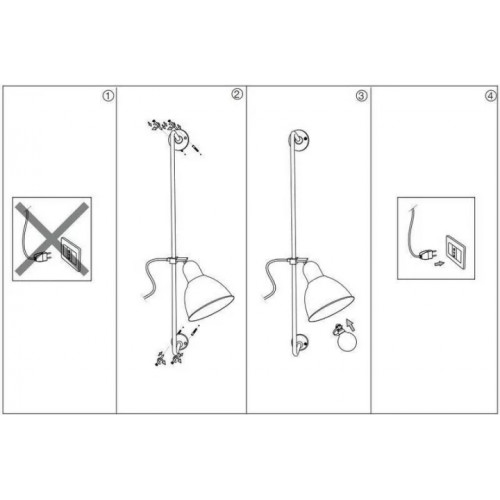 ①

②

③

④