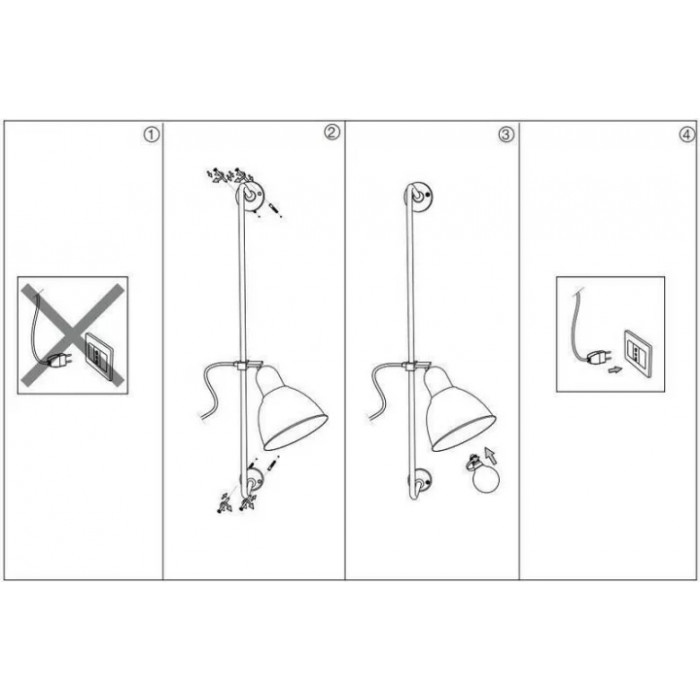 ①

②

③

④