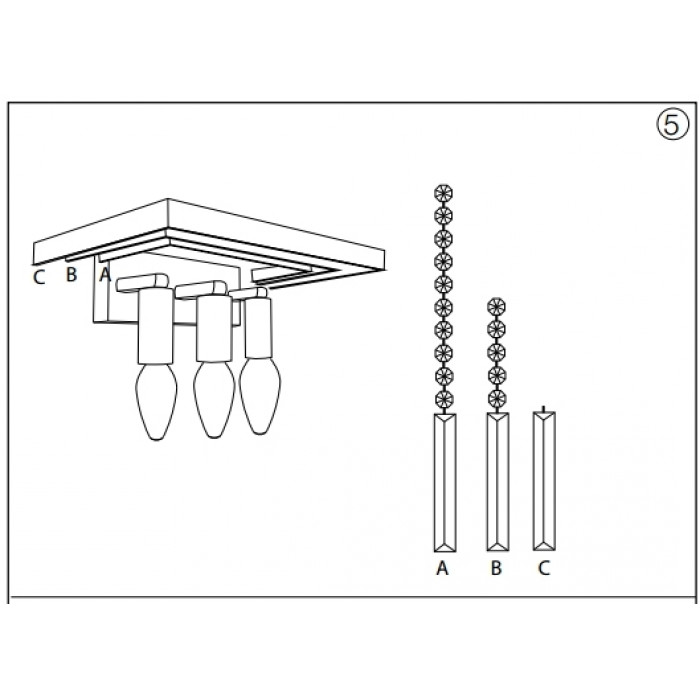 ⑤

C B A

A B C