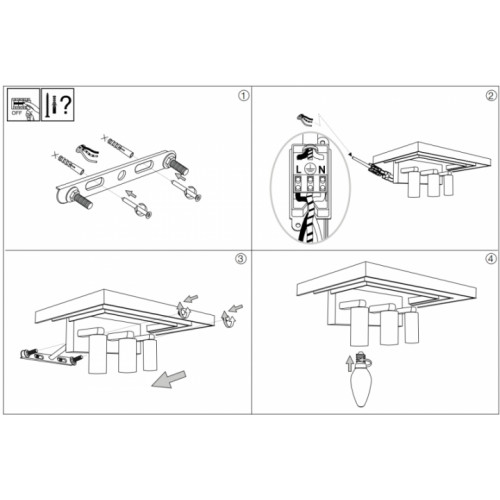 OFF

?

①

②

L N

③

④