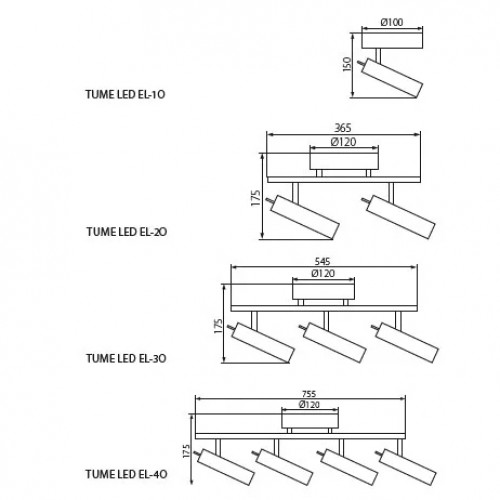 Ø100
150
TUME LED EL-1O

365
Ø120
175
TUME LED EL-2O

545
Ø120
175
TUME LED EL-3O

755
Ø120
175
TUME LED EL-4O