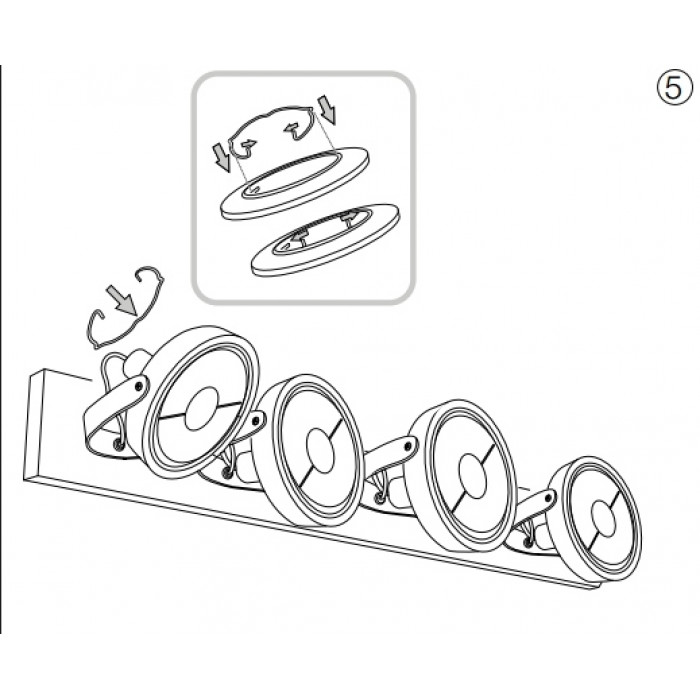 ⑤