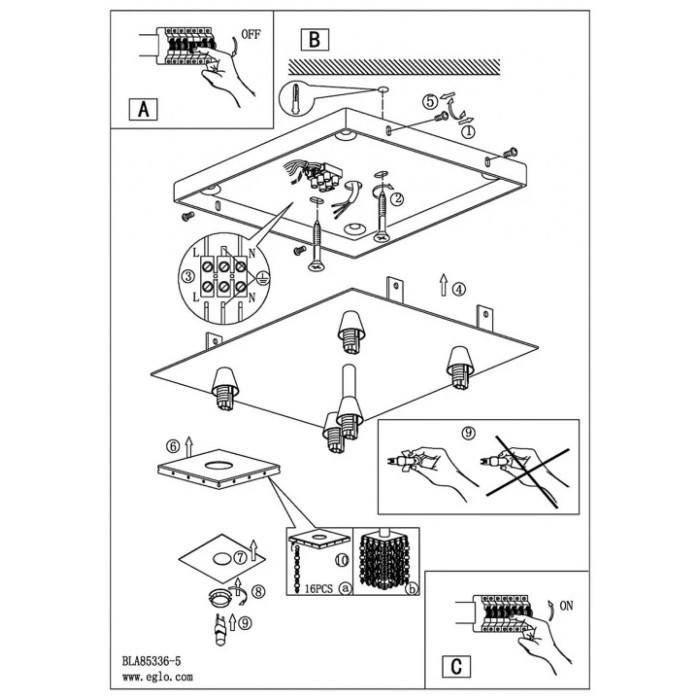 OFF

A

B

5

1

2

L

N

3

L

N

4

6

9

7

10

16PCS a

b

8

9

ON

C

BLA85336-5
www.eglo.com