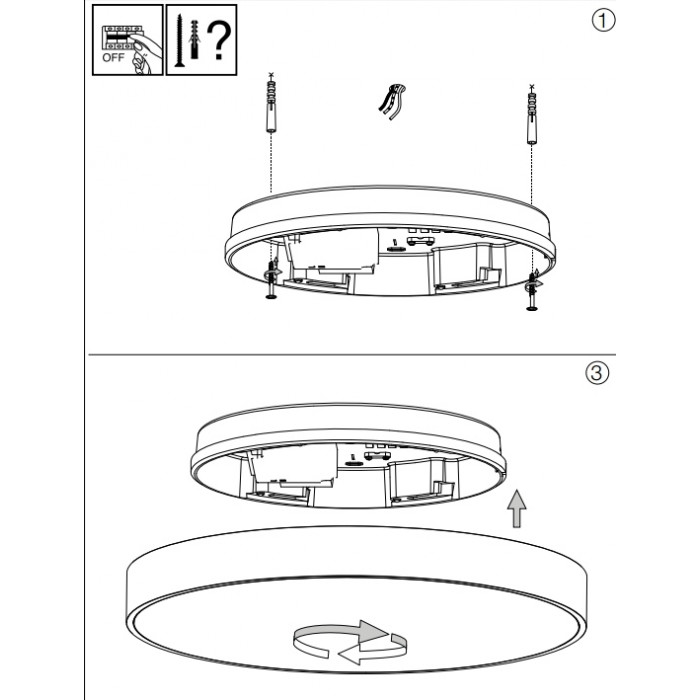 OFF

?

①

③