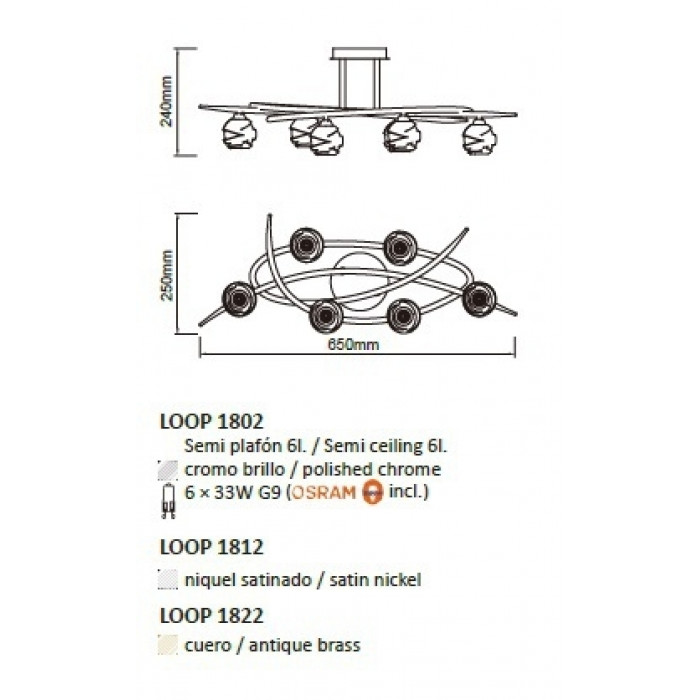 240mm

250mm

650mm

LOOP 1802
Semi plafón 6l. / Semi ceiling 6l.
cromo brillo / polished chrome
6 × 33W G9 (OSRAM incl.)

LOOP 1812
niquel satinado / satin nickel

LOOP 1822
cuero / antique brass