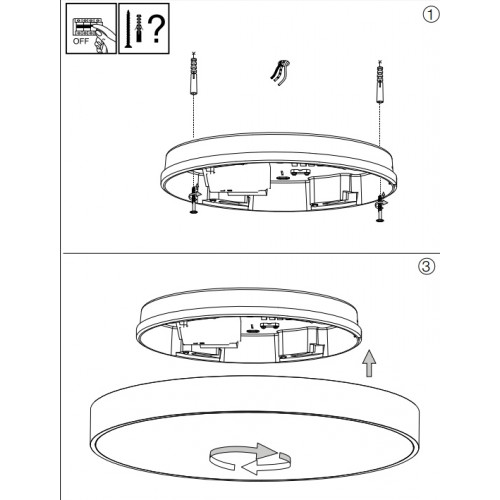 OFF

?

①

③