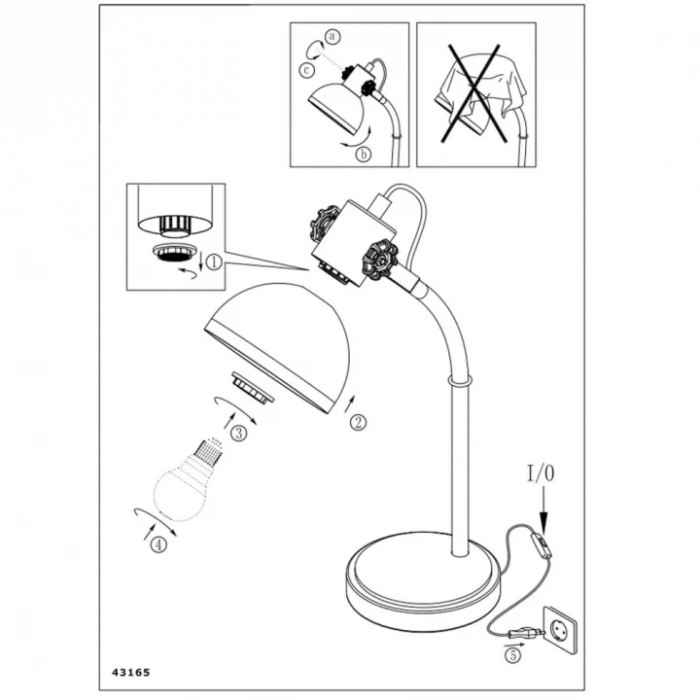 a
c
b
①
②
③
④
I/0
⑤
43165