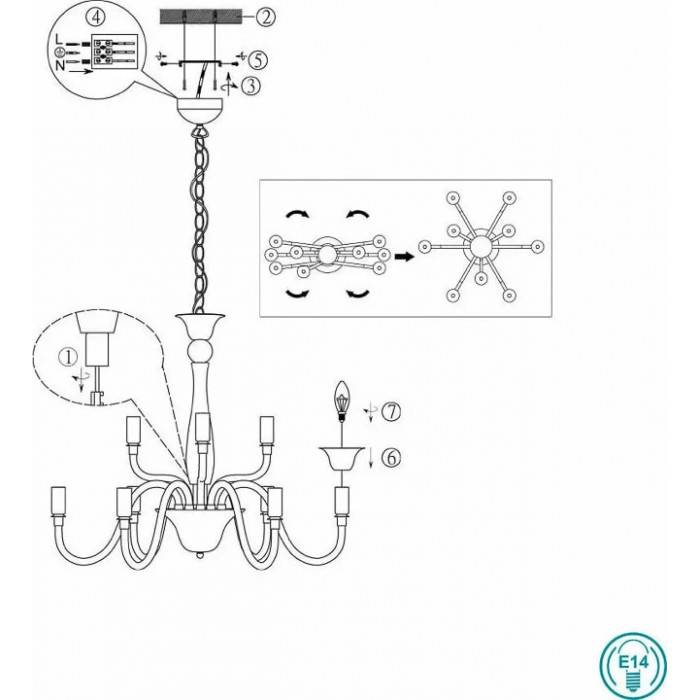 ④
L
N
②
⑤
③
①
⑦
⑥
E14