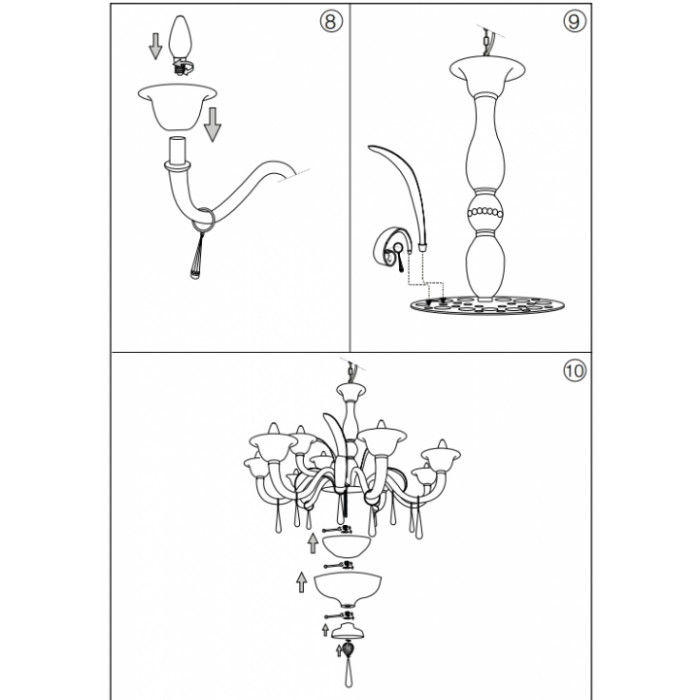 8

9

10