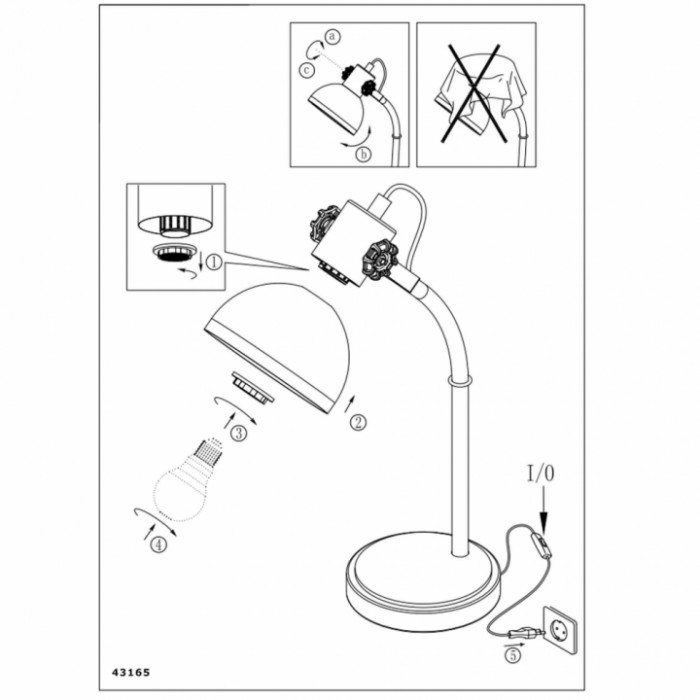 a
c
b
①
②
③
④
I/0
⑤
43165