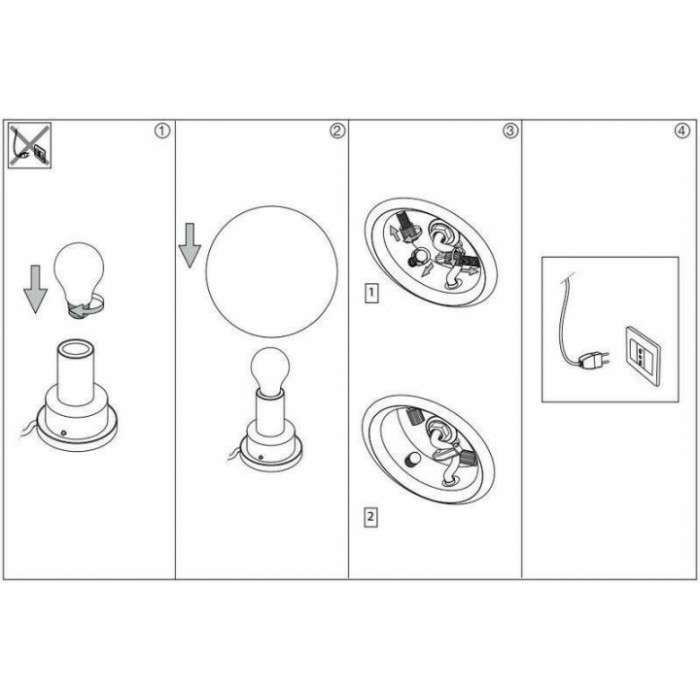 ①
②
③
1
2
④