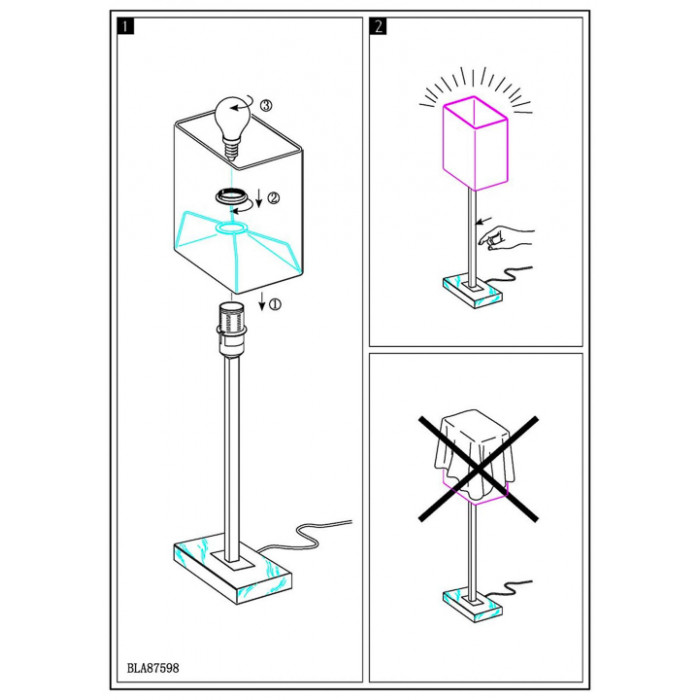 1

③

②

①

BLA87598

2