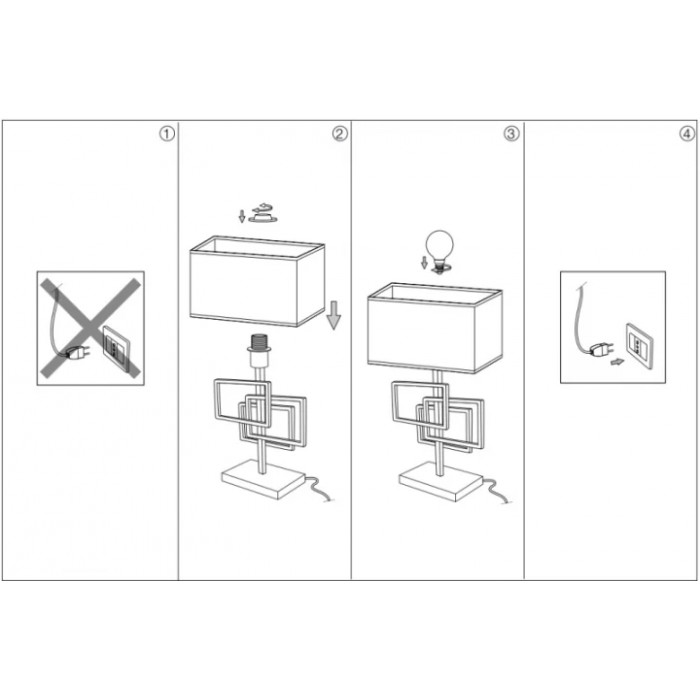 ①

②

③

④