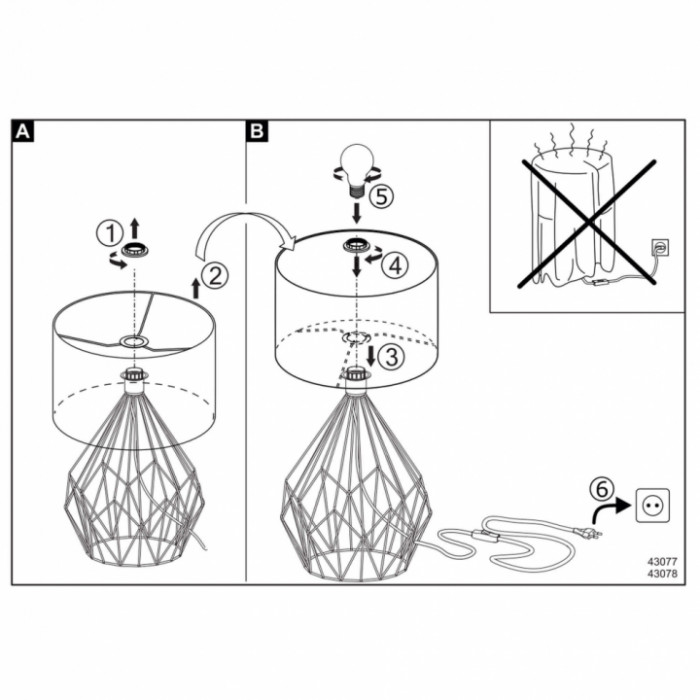 A

1

2

B

5

4

3

6

43077
43078