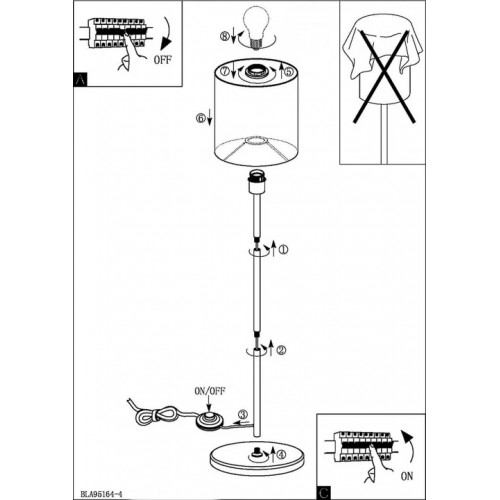 OFF
A
⑧
⑦
⑤
⑥
①
②
ON/OFF
③
④
ON
C
BLA95164-4