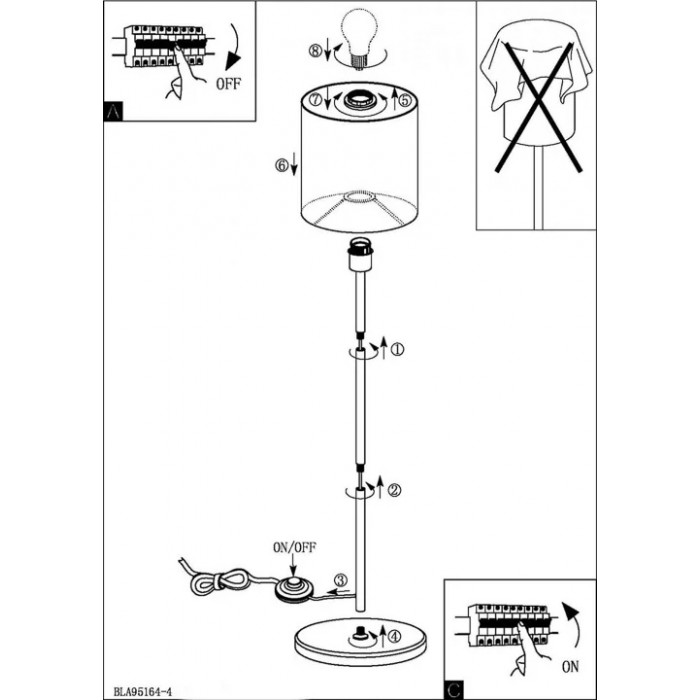 OFF

A

⑧

⑦

⑤

⑥

①

②

ON/OFF

③

④

ON

C

BLA95164-4