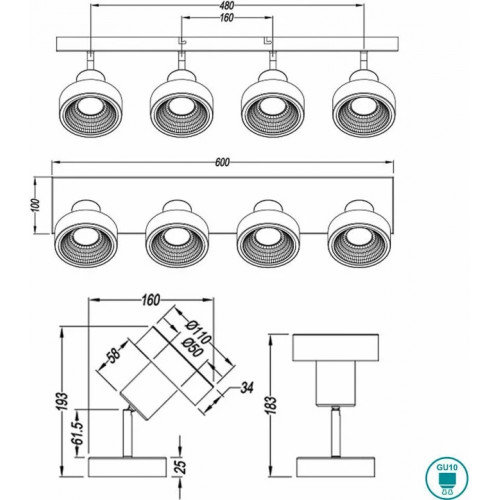 480
160
600
100
160
Ø110
Ø50
58
34
193
61.5
25
183
GU10