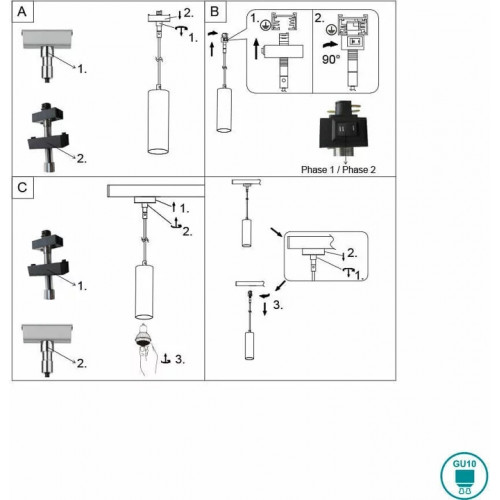 A

1.

2.

2.

1.

B

1.

2.

90°

Phase 1 / Phase 2

C

1.

2.

1.

2.

3.

2.

1.

3.

GU10