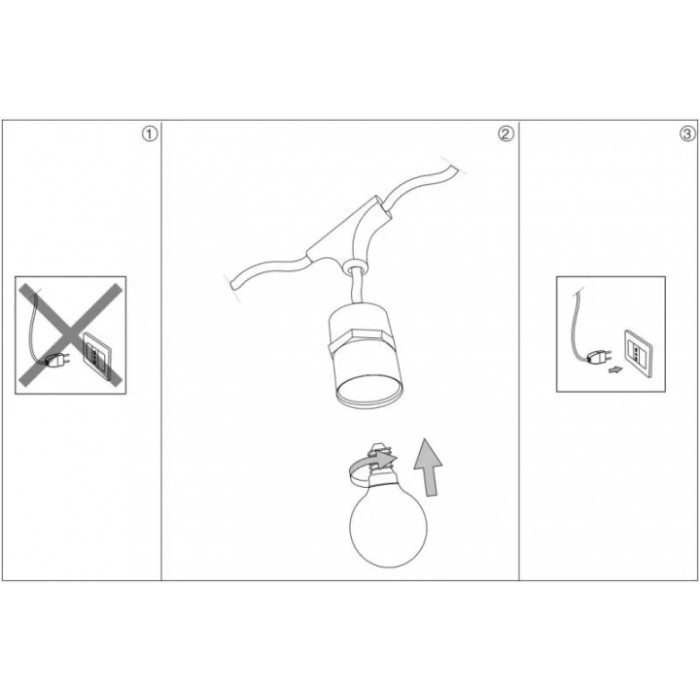 ①

②

③