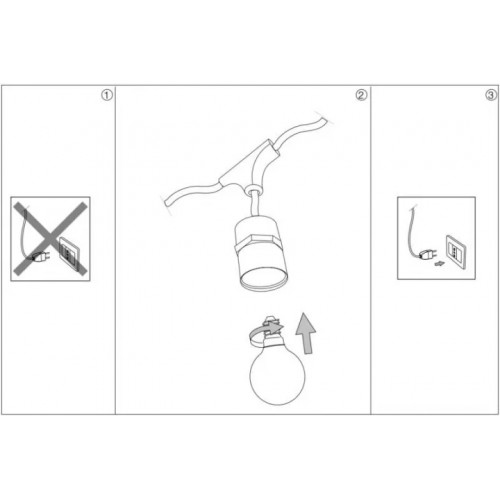 ①

②

③