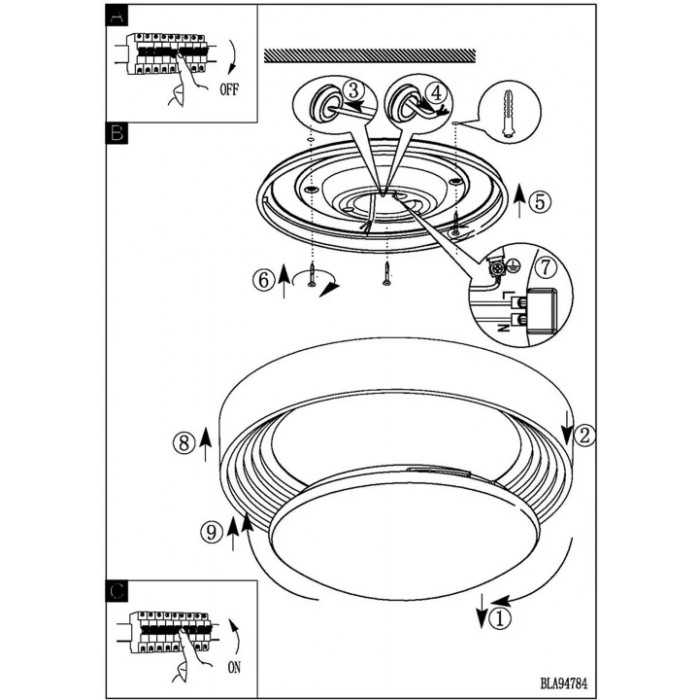 A

OFF

B

③

④

⑤

⑥

⑦

L

N

⑧

②

⑨

①

C

ON

BLA94784