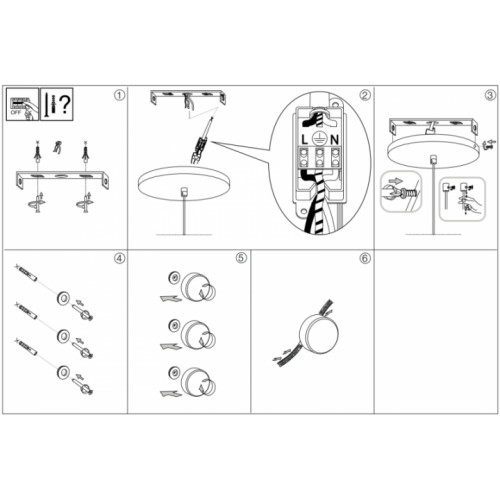 OFF

?

1

2

L N

3

4

5

6