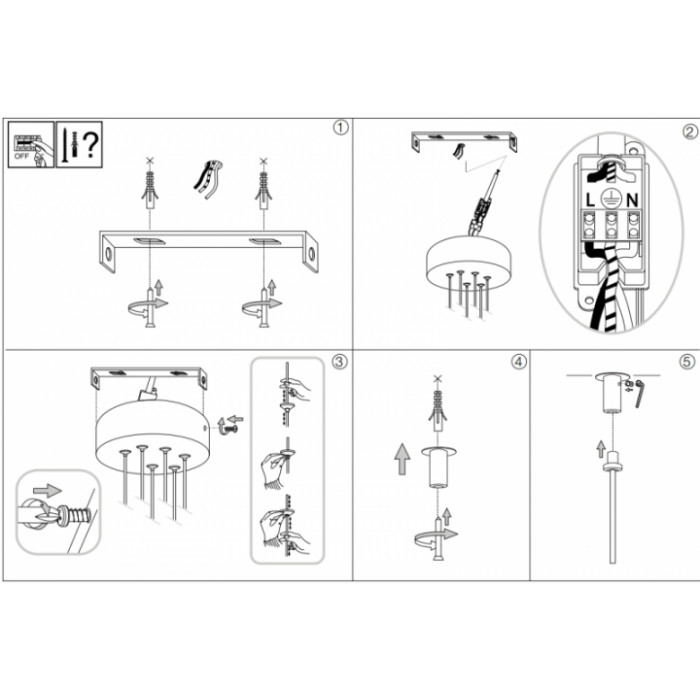 OFF
?
1
2
L
N
3
4
5