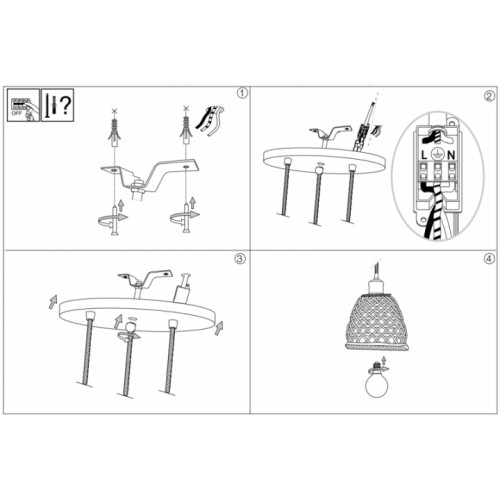 OFF

?

①

②

L N

③

④