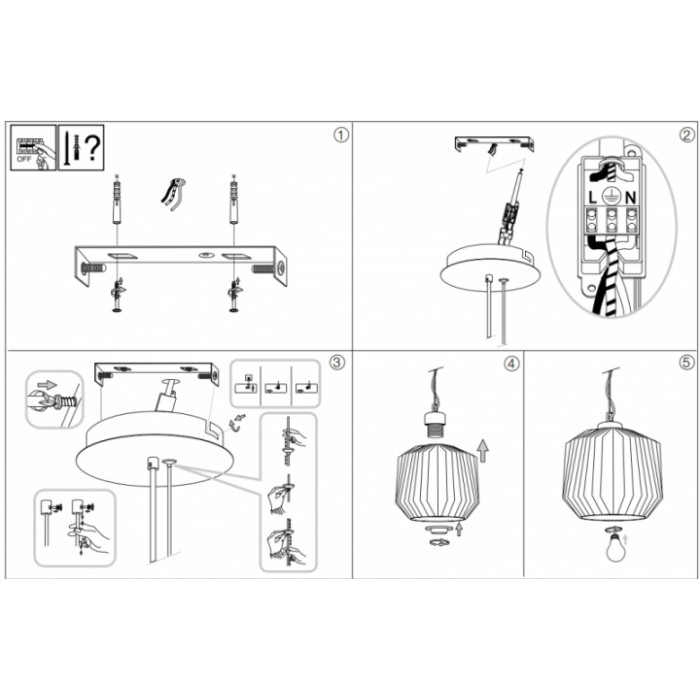 OFF

?

1

2

L N

3

4

5