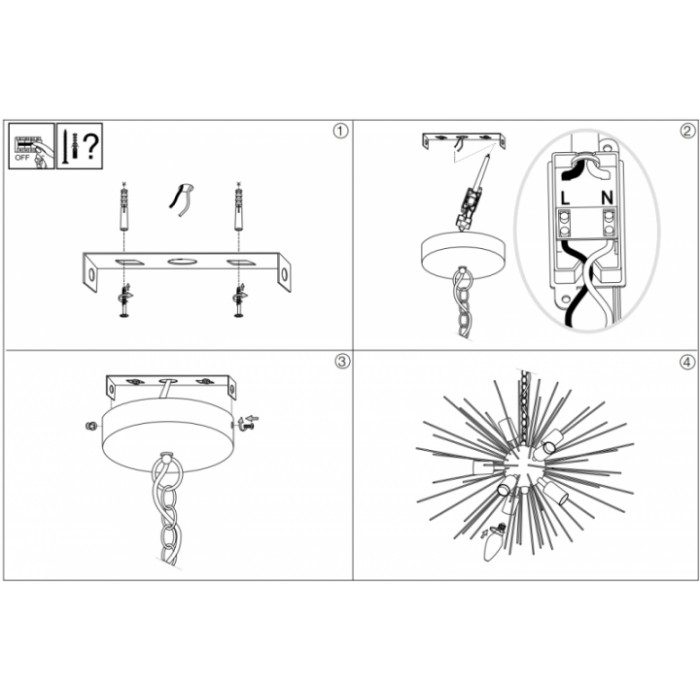 OFF
?
①
②
L
N
③
④