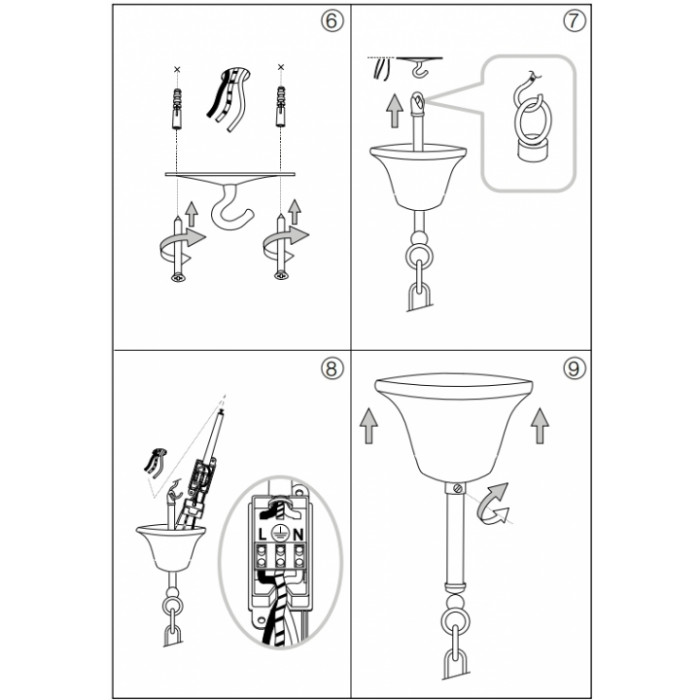 ⑥

×

×

⑦

⑧

L N

⑨