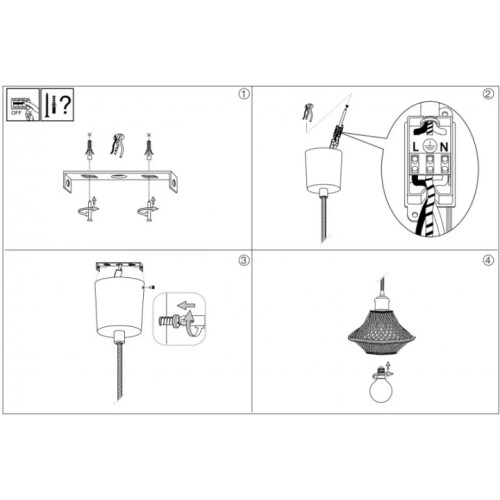 OFF

?

①

②

L N

③

④