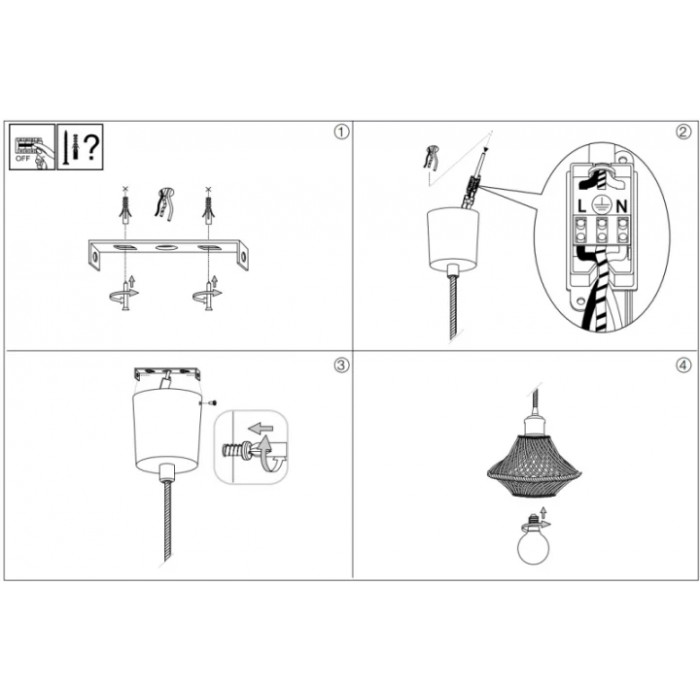 OFF

?

①

②

L N

③

④