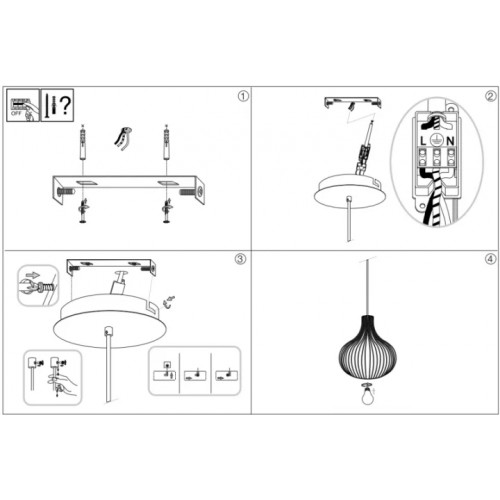 OFF

?

①

②

L N

③

④