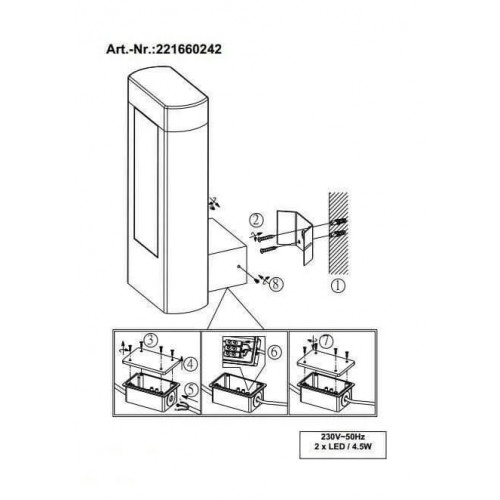 Art.-Nr.:221660242

2

8

1

3

4

5

6

7

230V~50Hz
2 x LED / 4.5W