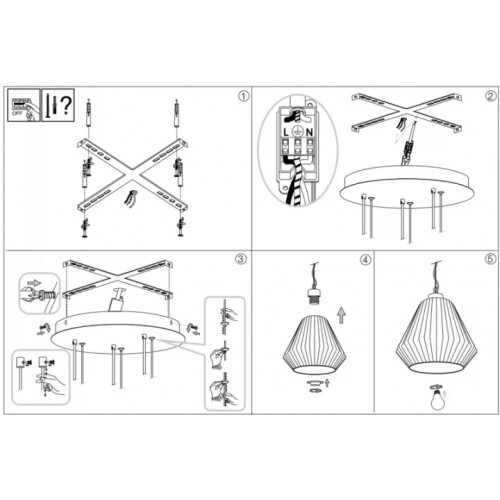 OFF
?
1
L
N
2
3
4
5