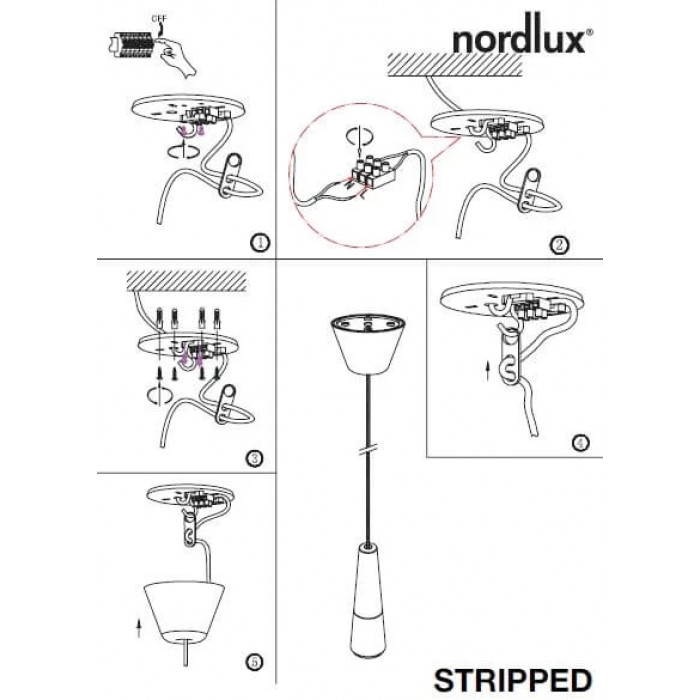 OFF

1

nordlux®

2

3

4

5

STRIPPED