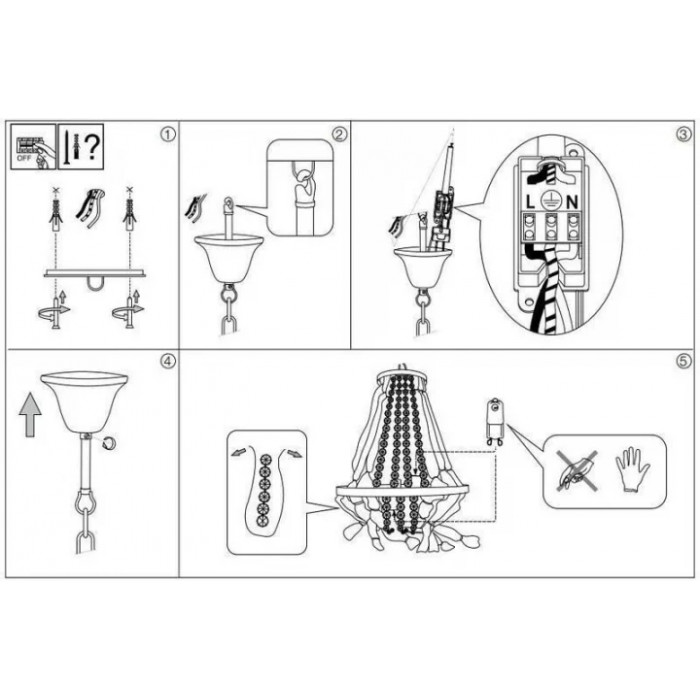 OFF

?

①

②

③

L

N

④

⑤