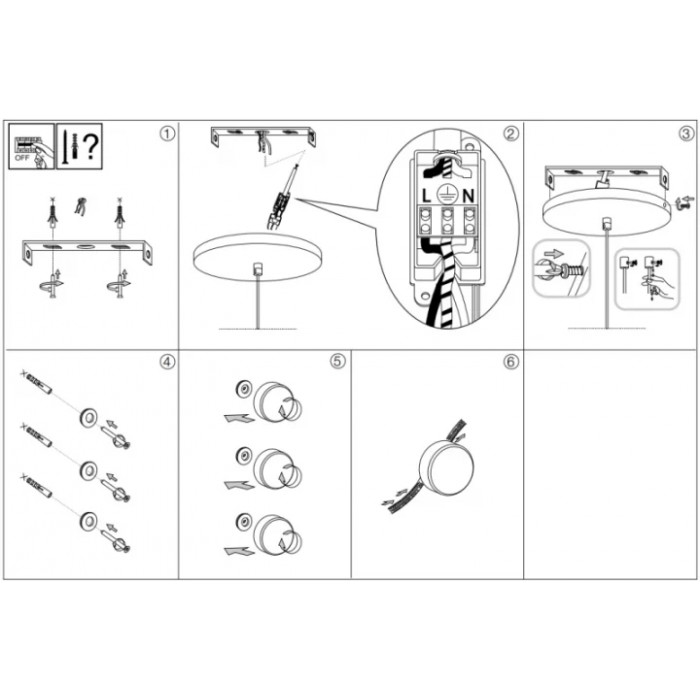 OFF

?

1

2

L N

3

4

5

6