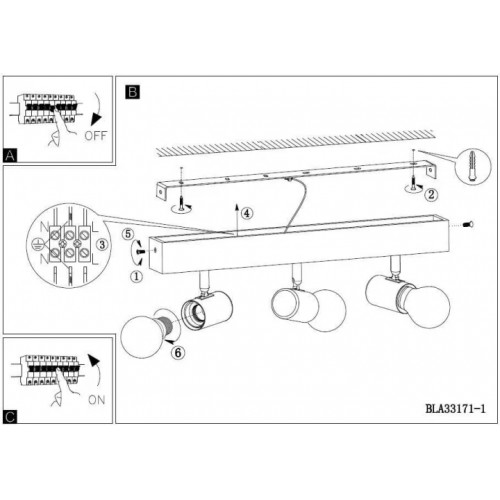 OFF

A

B

2

4

N

L

3

N

L

5

1

6

ON

C

BLA33171-1