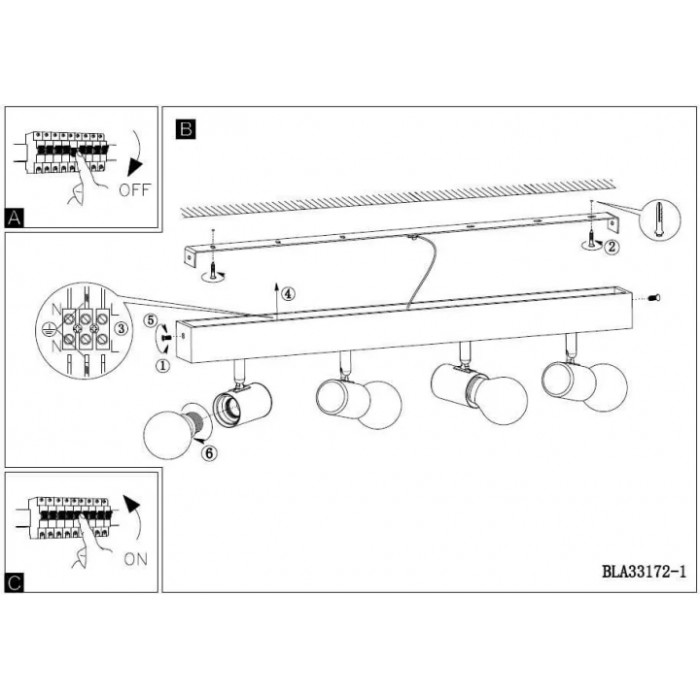 OFF
A

B
2
4
N L
3
N L
5
1
6

ON
C

BLA33172-1