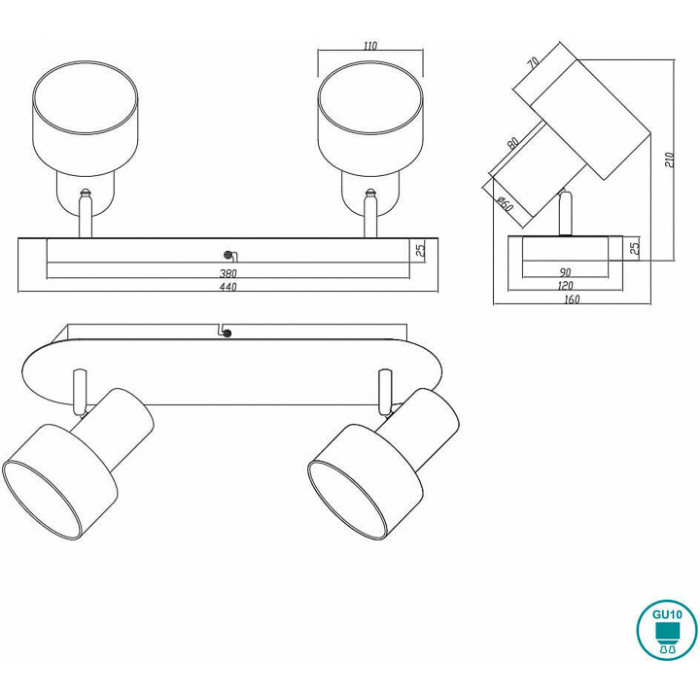 110
25
380
440
70
80
Ø60
210
25
90
120
160
GU10