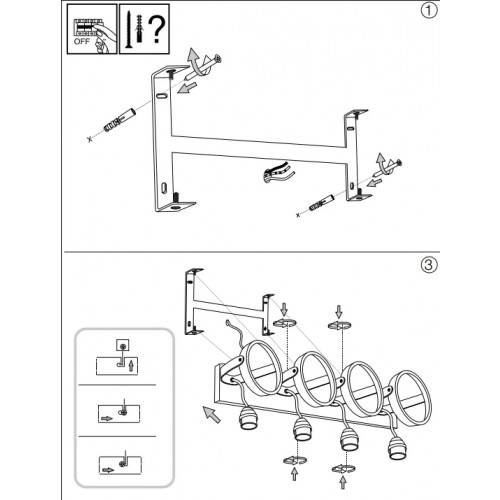 OFF

?

1

3