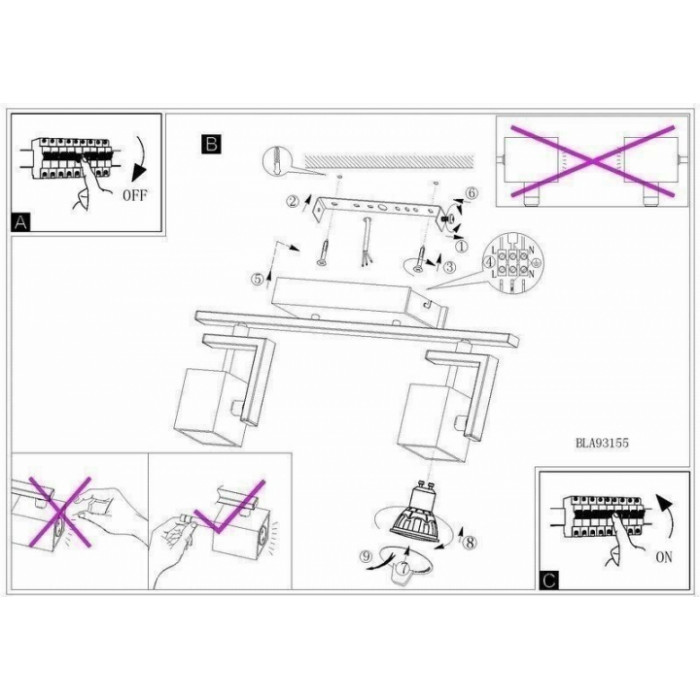 OFF

A

B

②

⑥

①

③

④

L N

L N

⑤

BLA93155

⑧

⑨

⑦

ON

C