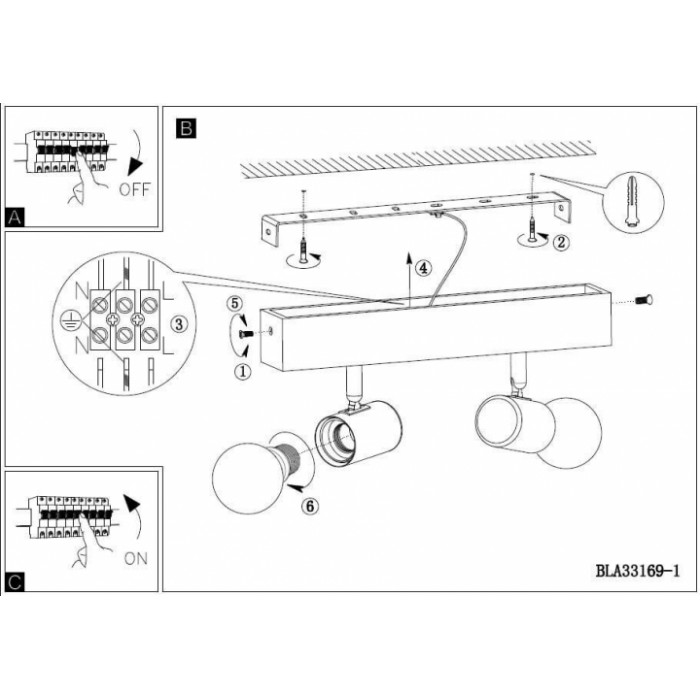 OFF

A

B

②

④

N
L
③
N
L

⑤

①

⑥

ON

C

BLA33169-1