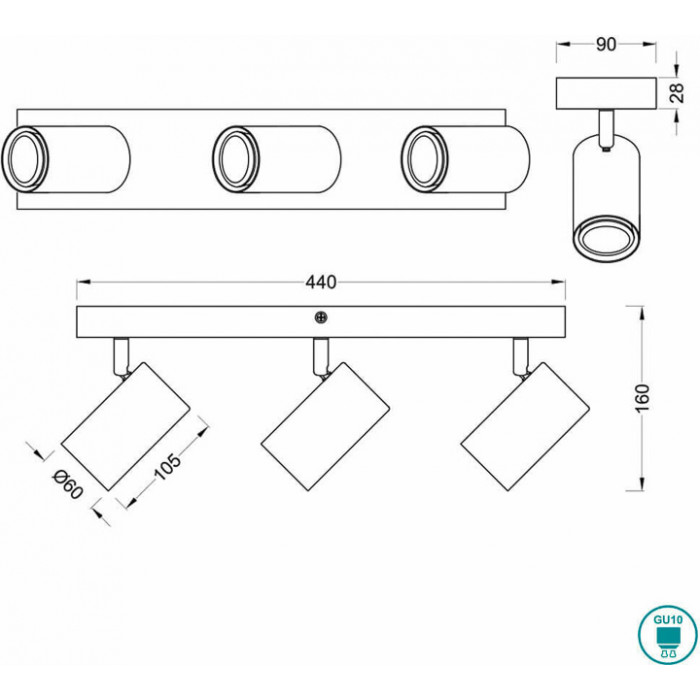 90

28

440

160

Ø60

105

GU10