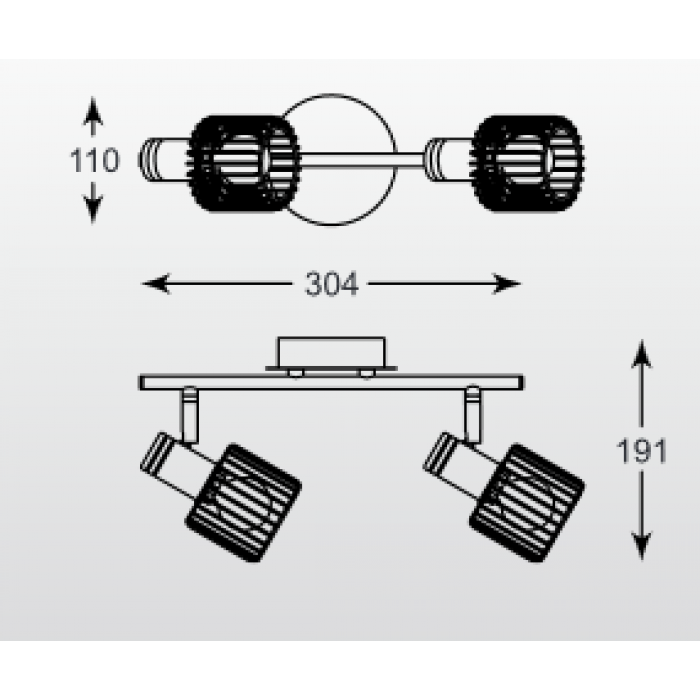 110

304

191