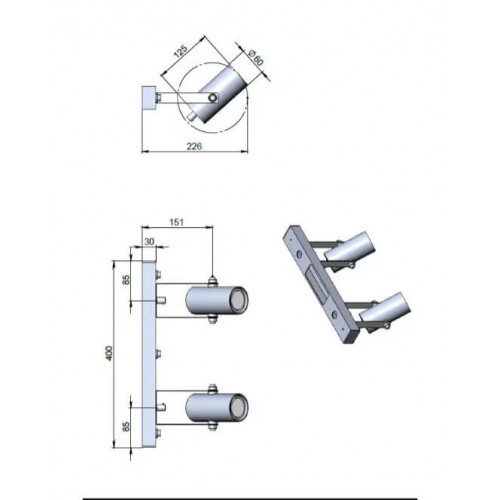 125
Ø60
226
151
30
85
400
85