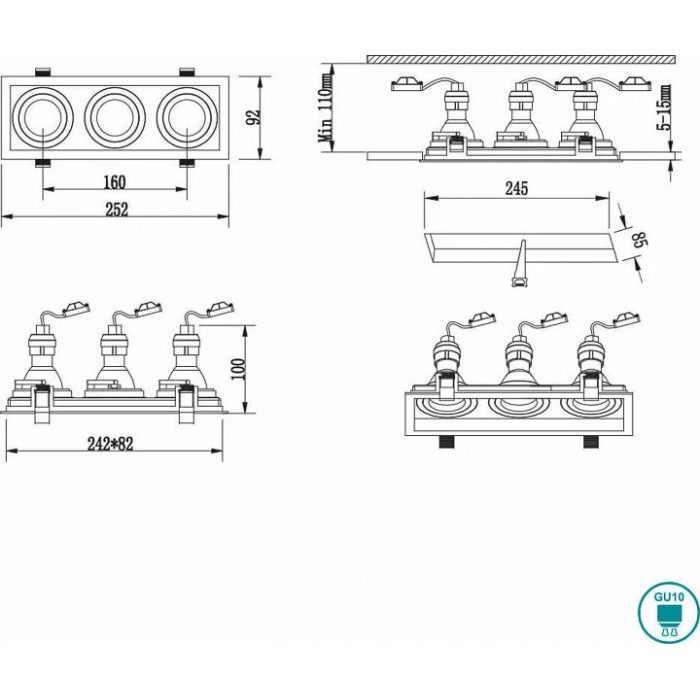 92

160

252

Min 110mm

5-15mm

245

85

100

242*82

GU10