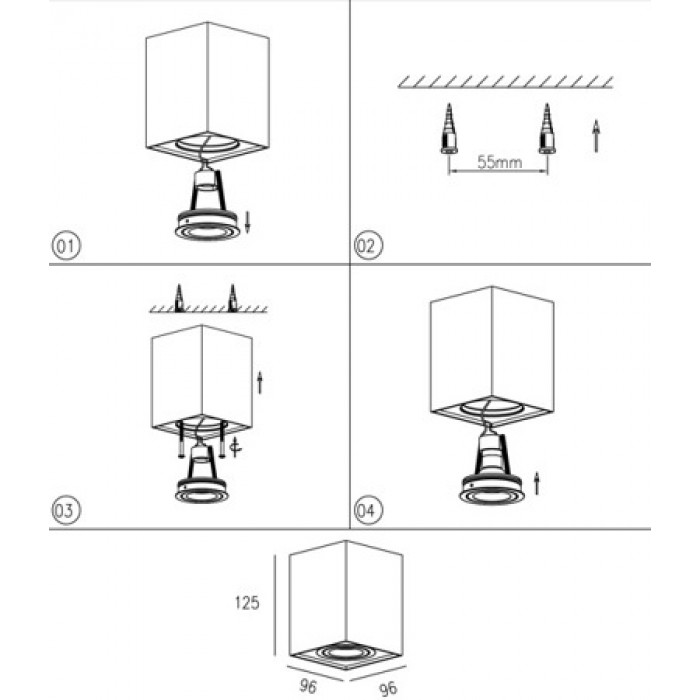 01

55mm

02

03

04

125

96

96